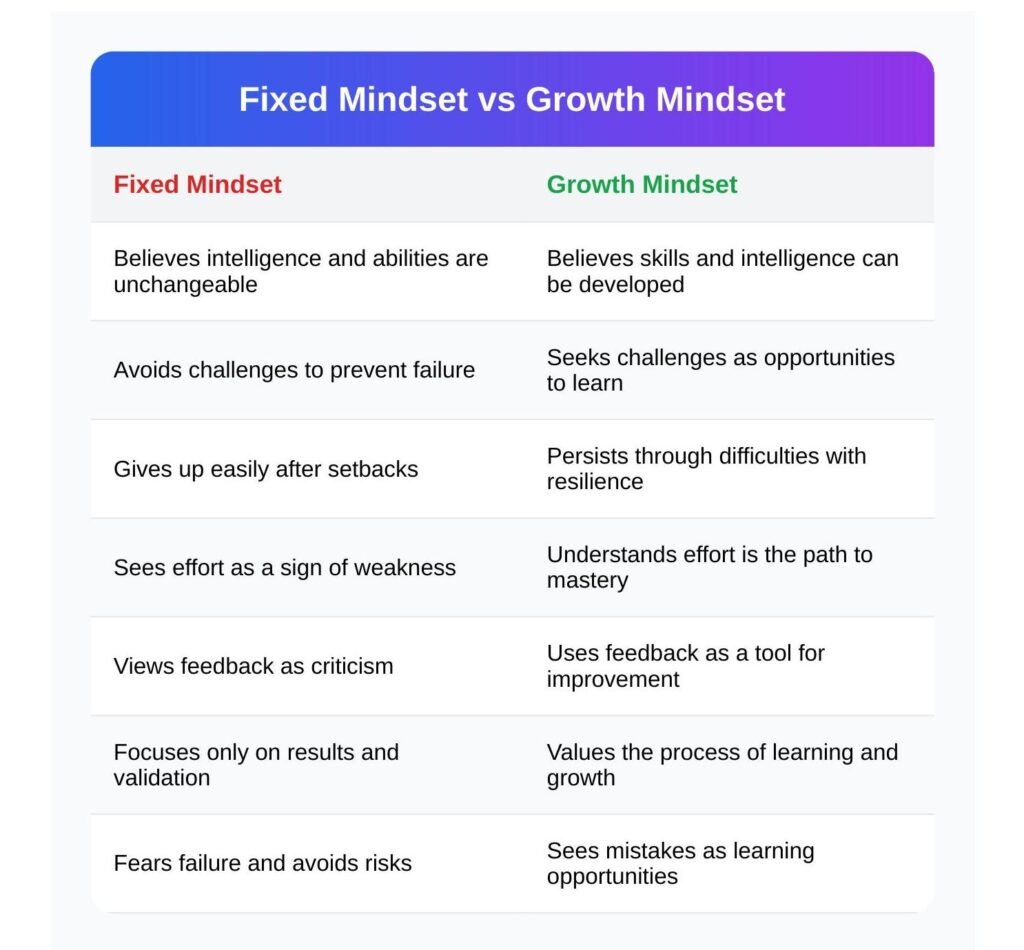 Fixed Mindset vs Growth Mindset

| Fixed Mindset | Growth Mindset |
|---|---|
| Believes intelligence and abilities are unchangeable | Believes skills and intelligence can be developed |
| Avoids challenges to prevent failure | Seeks challenges as opportunities to learn |
| Gives up easily after setbacks | Persists through difficulties with resilience |
| Sees effort as a sign of weakness | Understands effort is the path to mastery |
| Views feedback as criticism | Uses feedback as a tool for improvement |
| Focuses only on results and validation | Values the process of learning and growth |
| Fears failure and avoids risks | Sees mistakes as learning opportunities |